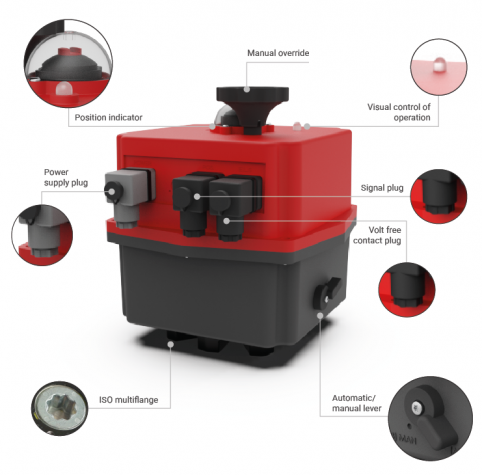 Manual override

Position indicator

Visual control of operation

Power supply plug

Signal plug

Volt free contact plug

ISO multiflange

Automatic/ manual lever

MAN